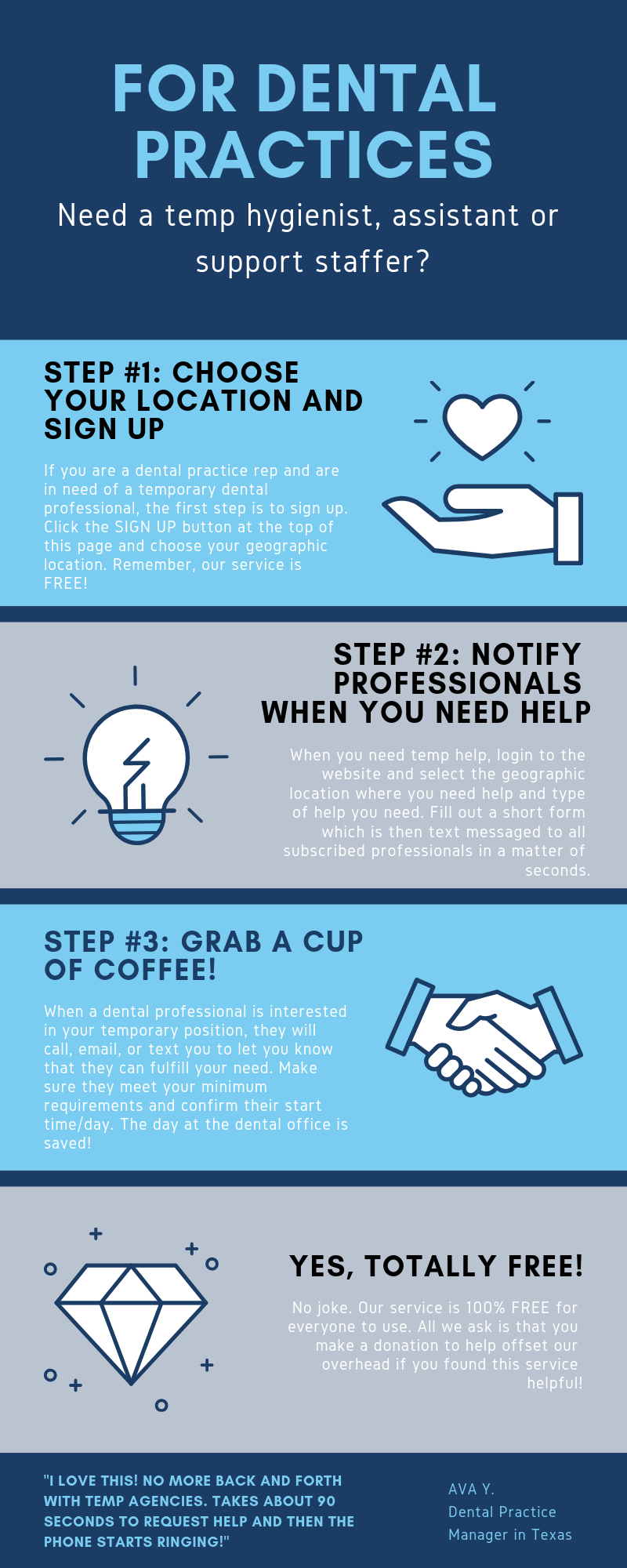 FOR DENTAL PRACTICES

Need a temp hygienist, assistant or support staffer?

STEP #1: CHOOSE YOUR LOCATION AND SIGN UP

If you are a dental practice rep and are in need of a temporary dental professional, the first step is to sign up. Click the SIGN UP button at the top of this page and choose your geographic location. Remember, our service is FREE!

STEP #2: NOTIFY PROFESSIONALS WHEN YOU NEED HELP

When you need temp help, login to the website and select the geographic location where you need help and type of help you need. Fill out a short form which is then text messaged to all subscribed professionals in a matter of seconds.

STEP #3: GRAB A CUP OF COFFEE!

When a dental professional is interested in your temporary position, they will call, email, or text you to let you know that they can fulfill your need. Make sure they meet your minimum requirements and confirm their start time/day. The day at the dental office is saved!

YES, TOTALLY FREE!

No joke. Our service is 100% FREE for everyone to use. All we ask is that you make a donation to help offset our overhead if you found this service helpful!

"I LOVE THIS! NO MORE BACK AND FORTH WITH TEMP AGENCIES. TAKES ABOUT 90 SECONDS TO REQUEST HELP AND THEN THE PHONE STARTS RINGING!"

AVA Y.
Dental Practice Manager in Texas