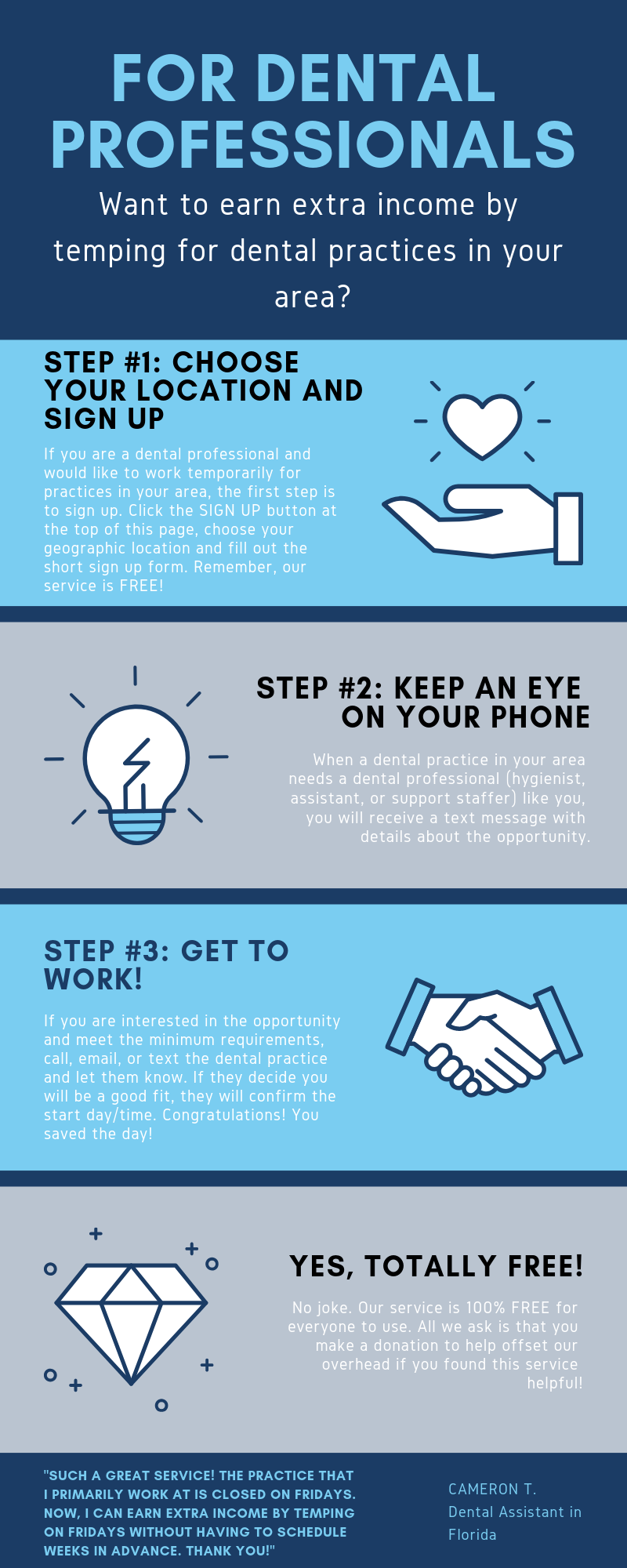 FOR DENTAL PROFESSIONALS

Want to earn extra income by temping for dental practices in your area?

STEP #1: CHOOSE YOUR LOCATION AND SIGN UP

If you are a dental professional and would like to work temporarily for practices in your area, the first step is to sign up. Click the SIGN UP button at the top of this page, choose your geographic location and fill out the short sign up form. Remember, our service is FREE!

STEP #2: KEEP AN EYE ON YOUR PHONE

When a dental practice in your area needs a dental professional (hygienist, assistant, or support staffer) like you, you will receive a text message with details about the opportunity.

STEP #3: GET TO WORK!

If you are interested in the opportunity and meet the minimum requirements, call, email, or text the dental practice and let them know. If they decide you will be a good fit, they will confirm the start day/time. Congratulations! You saved the day!

YES, TOTALLY FREE!

No joke. Our service is 100% FREE for everyone to use. All we ask is that you make a donation to help offset our overhead if you found this service helpful!

"SUCH A GREAT SERVICE! THE PRACTICE THAT I PRIMARILY WORK AT IS CLOSED ON FRIDAYS. NOW, I CAN EARN EXTRA INCOME BY TEMPING ON FRIDAYS WITHOUT HAVING TO SCHEDULE WEEKS IN ADVANCE. THANK YOU!"

CAMERON T.
Dental Assistant in Florida